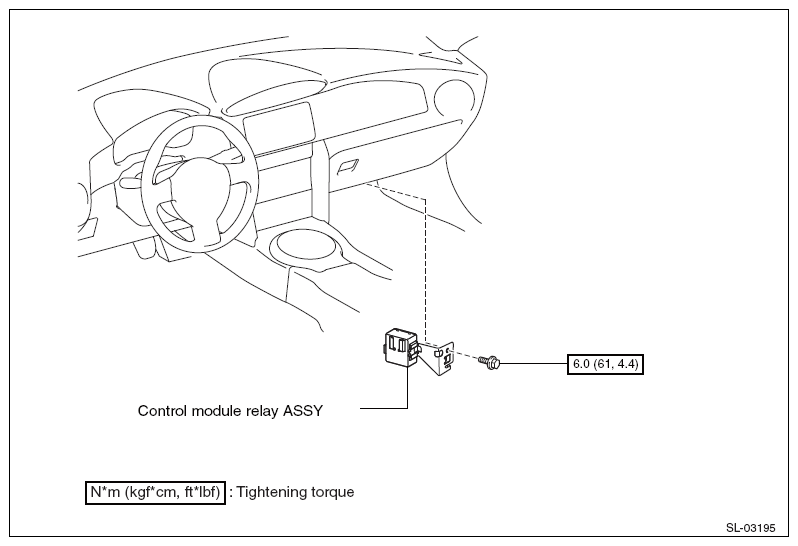 6.0 (61, 4.4)

Control module relay ASSY

N*m (kgf*cm, ft*lbf) : Tightening torque

SL-03195