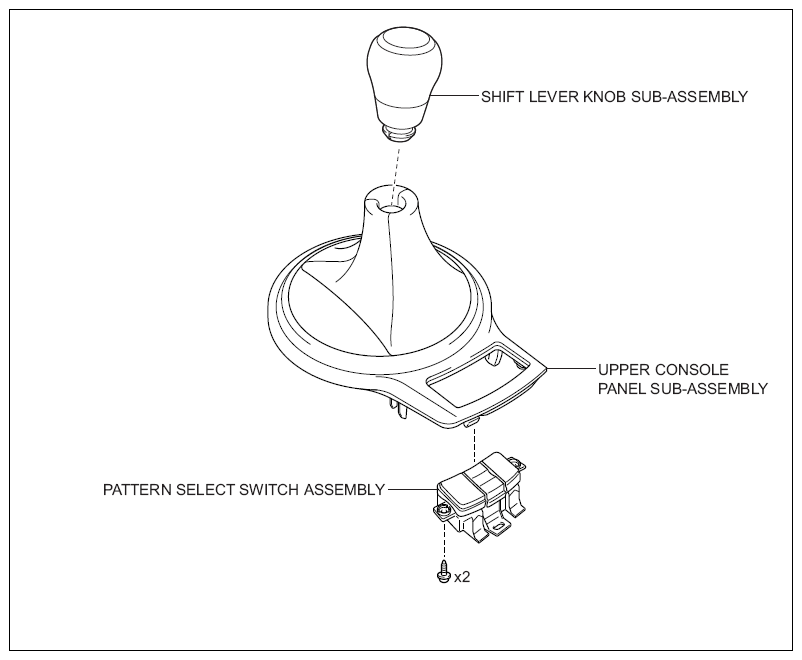 SHIFT LEVER KNOB SUB-ASSEMBLY

UPPER CONSOLE PANEL SUB-ASSEMBLY

PATTERN SELECT SWITCH ASSEMBLY

x2