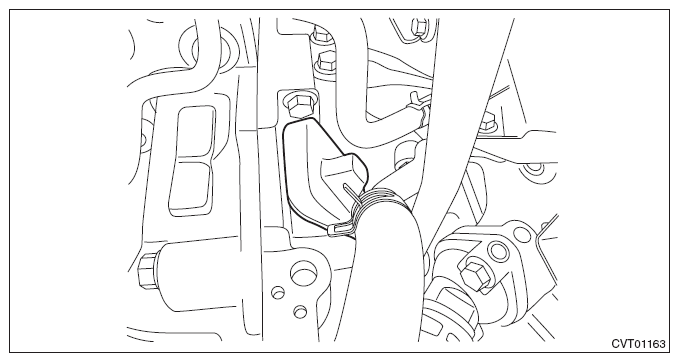 CVT01163