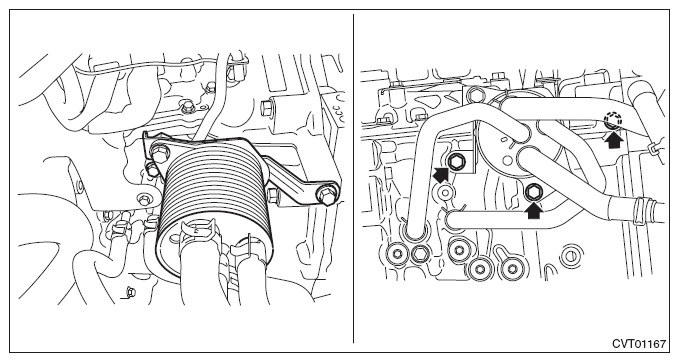 CVT01167