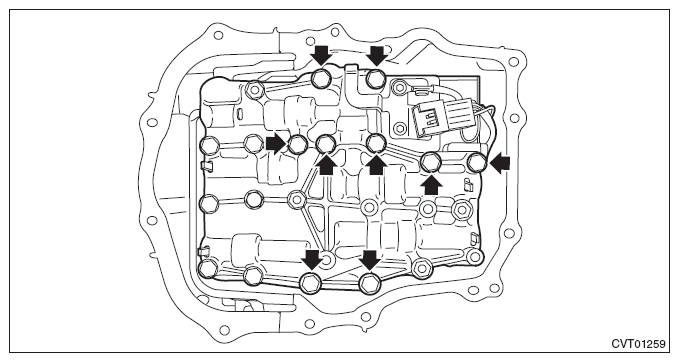 CVT01259