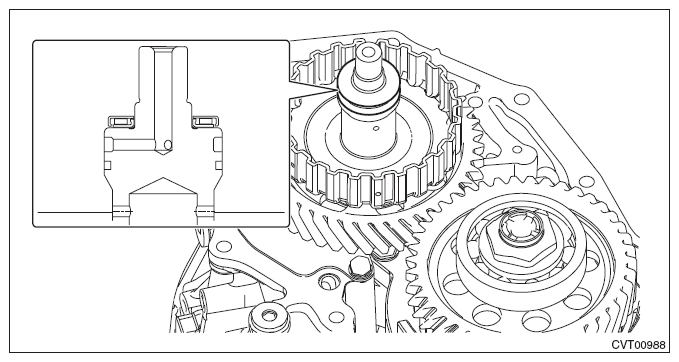 CVT00988