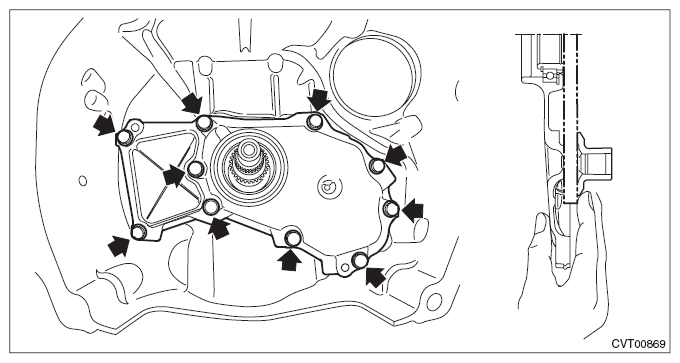 CVT00869