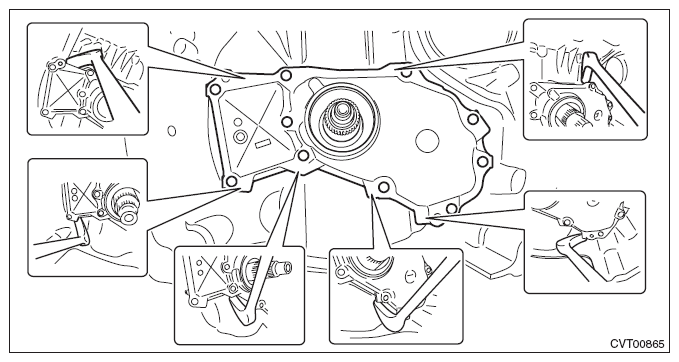 CVT00865