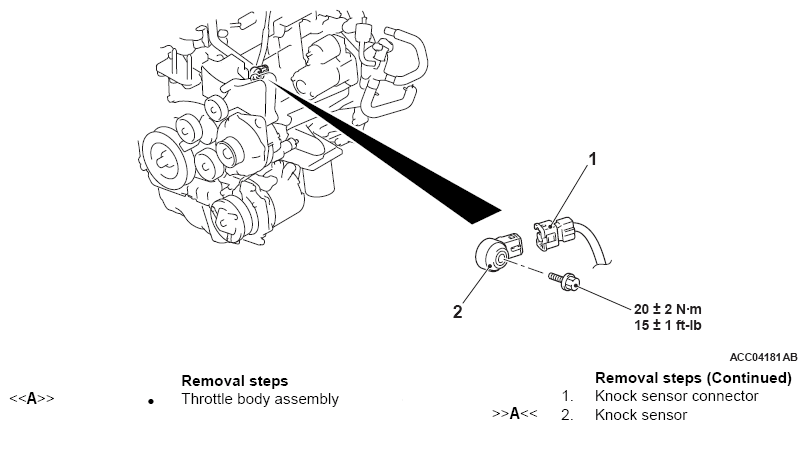 1

2

20 ± 2 N·m
15 ± 1 ft-lb

ACC04181AB

Removal steps
<<A>> • Throttle body assembly

Removal steps (Continued)
1. Knock sensor connector
>>A<< 2. Knock sensor