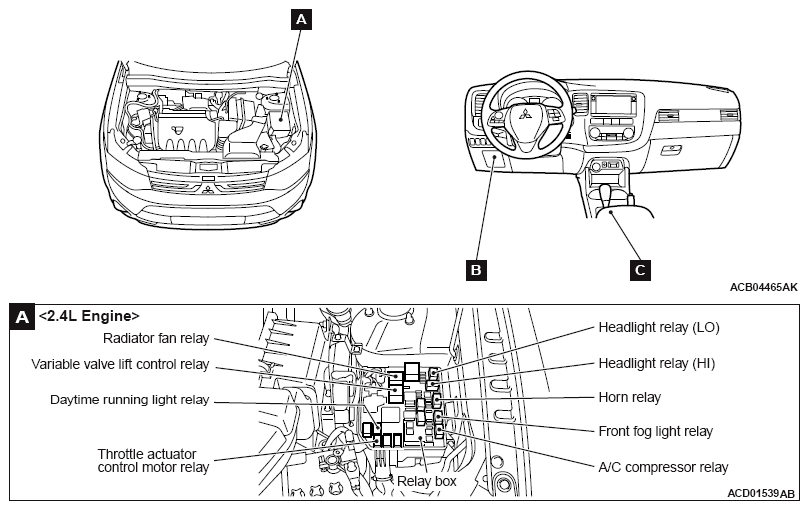 A

B

C

ACB04465AK

A <2.4L Engine>

Radiator fan relay

Variable valve lift control relay

Daytime running light relay

Throttle actuator control motor relay

Relay box

Headlight relay (LO)

Headlight relay (HI)

Horn relay

Front fog light relay

A/C compressor relay

ACD01539AB