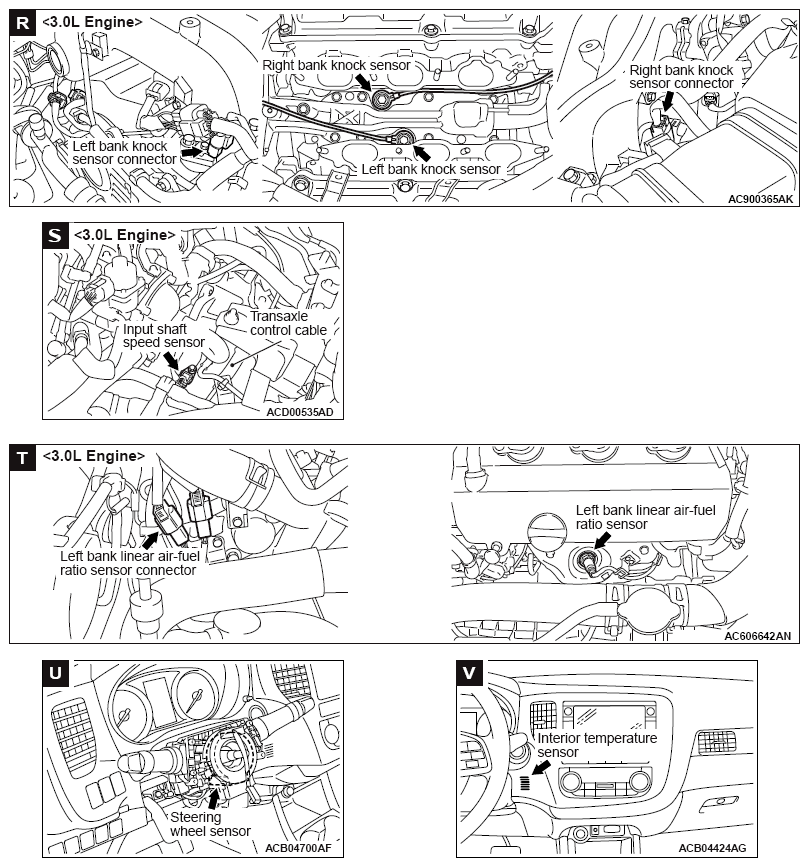 R <3.0L Engine>

Left bank knock sensor connector

Right bank knock sensor

Left bank knock sensor

Right bank knock sensor connector

AC900365AK

S <3.0L Engine>

Input shaft speed sensor

Transaxle control cable

ACD00535AD

T <3.0L Engine>

Left bank linear air-fuel ratio sensor connector

Left bank linear air-fuel ratio sensor

AC606642AN

U

Steering wheel sensor

ACB04700AF

V

Interior temperature sensor

ACB04424AG