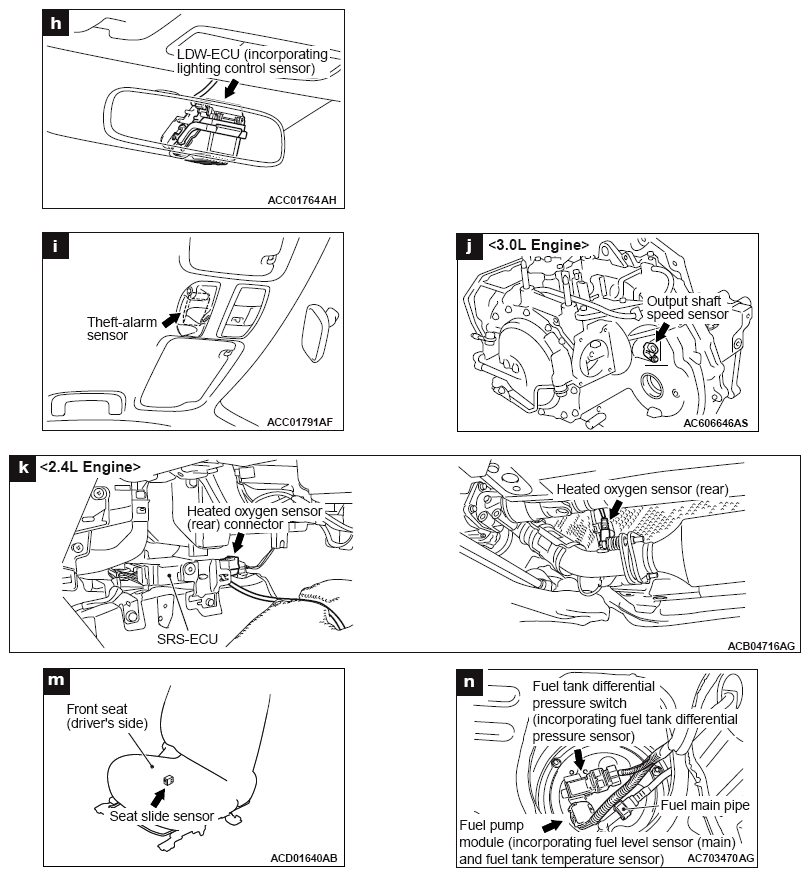 h
LDW-ECU (incorporating lighting control sensor)
ACC01764AH

i
Theft-alarm sensor
ACC01791AF

j
<3.0L Engine>
Output shaft speed sensor
AC606646AS

k
<2.4L Engine>
Heated oxygen sensor (rear) connector
SRS-ECU
Heated oxygen sensor (rear)
ACB04716AG

m
Front seat (driver's side)
Seat slide sensor
ACD01640AB

n
Fuel tank differential pressure switch (incorporating fuel tank differential pressure sensor)
Fuel main pipe
Fuel pump module (incorporating fuel level sensor (main) and fuel tank temperature sensor)
AC703470AG