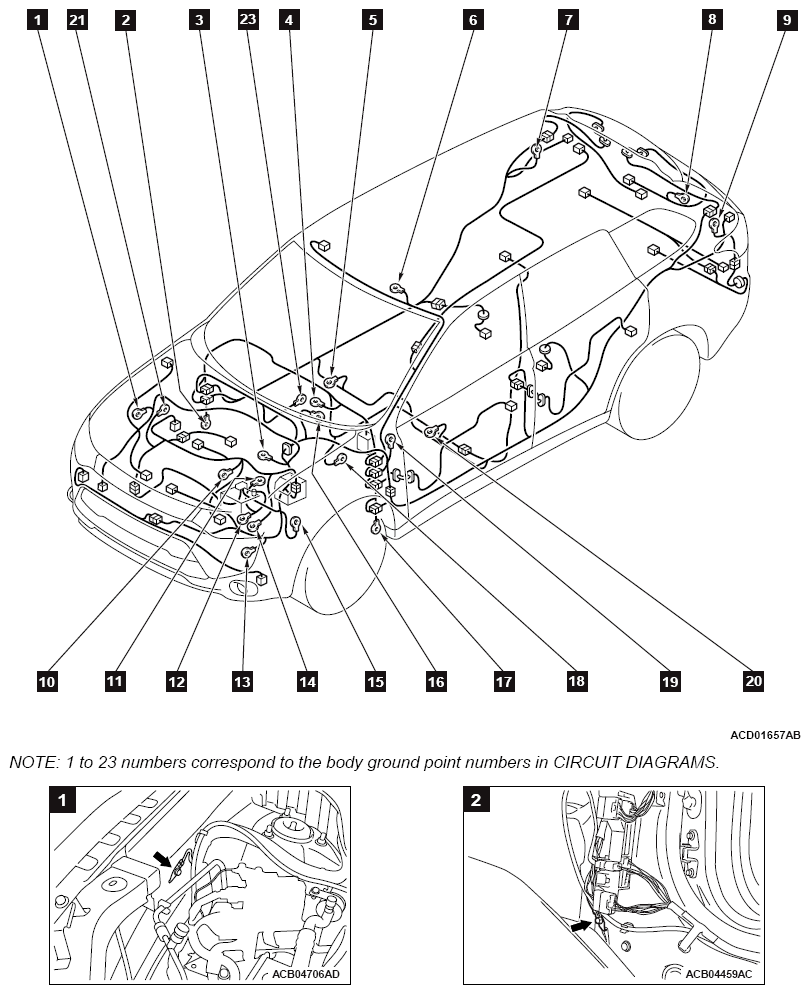 1 21 2 3 23 4 5 6 7 8 9

10 11 12 13 14 15 16 17 18 19 20

ACD01657AB

NOTE: 1 to 23 numbers correspond to the body ground point numbers in CIRCUIT DIAGRAMS.

1

ACB04706AD

2

ACB04459AC