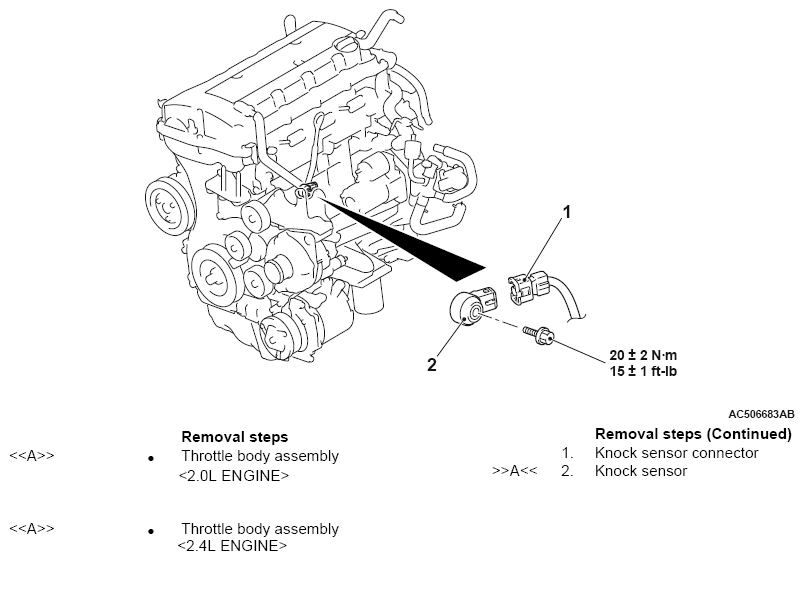 1

2

20 ± 2 N·m
15 ± 1 ft-lb

AC506683AB

Removal steps
<<A>> • Throttle body assembly <2.0L ENGINE>

<<A>> • Throttle body assembly <2.4L ENGINE>

Removal steps (Continued)
1. Knock sensor connector
>>A<< 2. Knock sensor