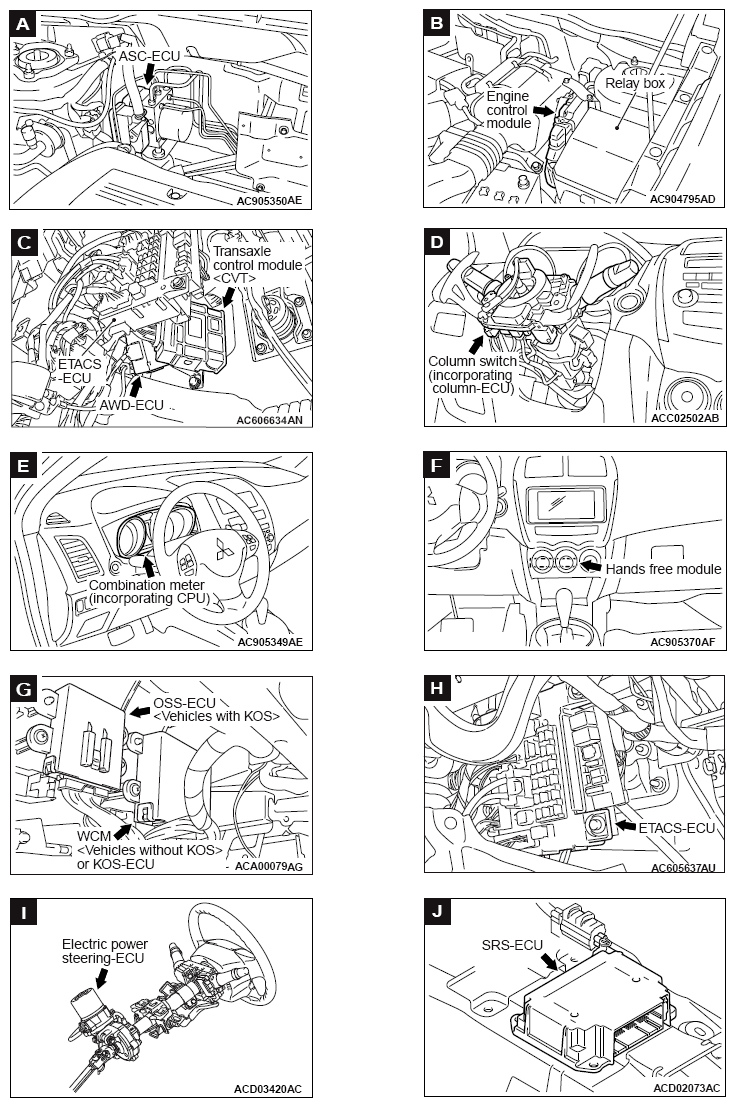 A
ASC-ECU
AC905350AE

B
Engine control module
Relay box
AC904795AD

C
Transaxle control module <CVT>
ETACS -ECU
AWD-ECU
AC606634AN

D
Column switch (incorporating column-ECU)
ACC02502AB

E
Combination meter (incorporating CPU)
AC905349AE

F
Hands free module
AC905370AF

G
OSS-ECU <Vehicles with KOS>
WCM <Vehicles without KOS> or KOS-ECU
ACA00079AG

H
ETACS-ECU
AC605637AU

I
Electric power steering-ECU
ACD03420AC

J
SRS-ECU
ACD02073AC