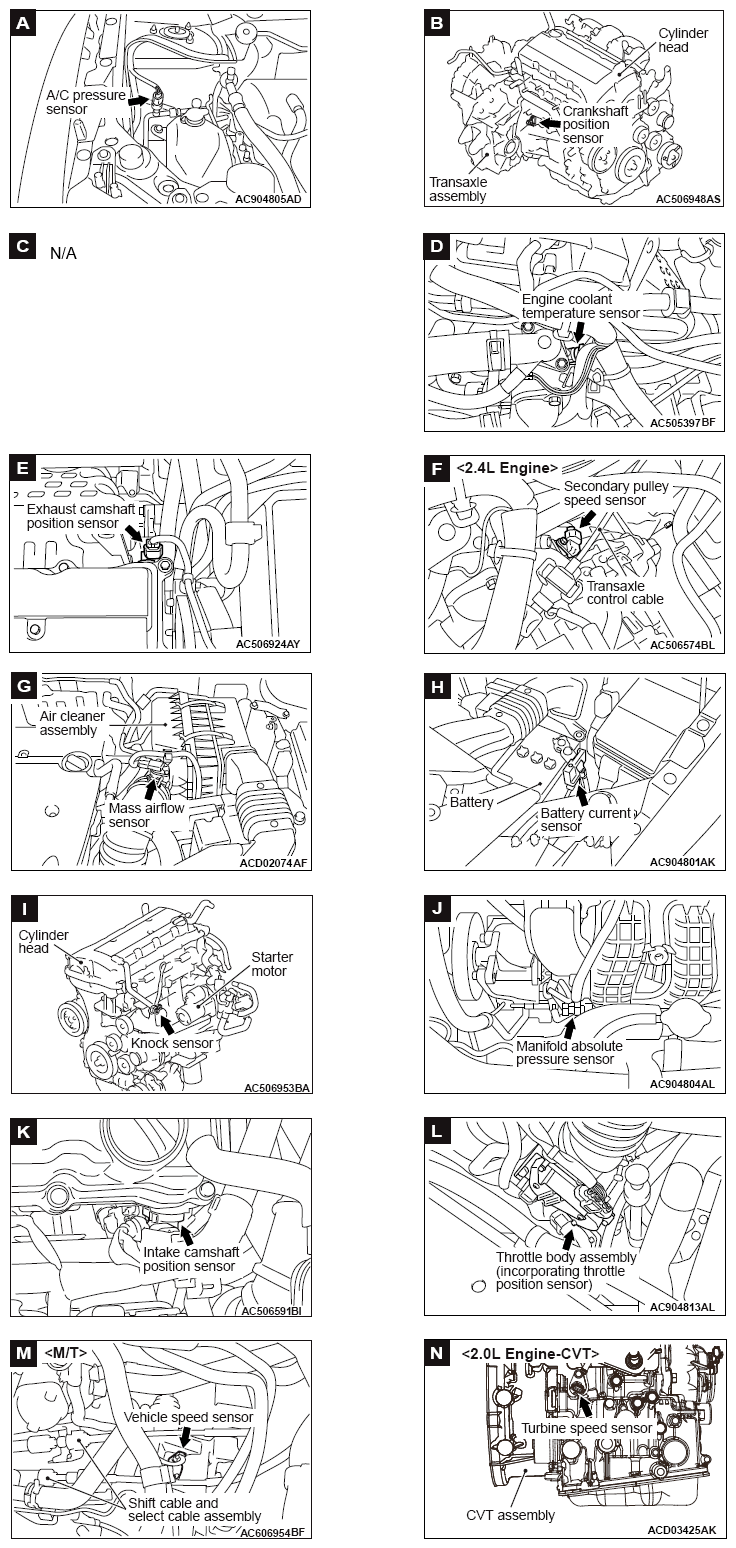 A

A/C pressure sensor

AC904805AD

B

Cylinder head

Crankshaft position sensor

Transaxle assembly

AC506948AS

C

N/A

D

Engine coolant temperature sensor

AC505397BF

E

Exhaust camshaft position sensor

AC506924AY

F

<2.4L Engine>

Secondary pulley speed sensor

Transaxle control cable

AC506574BL

G

Air cleaner assembly

Mass airflow sensor

ACD02074AF

H

Battery

Battery current sensor

AC904801AK

I

Cylinder head

Starter motor

Knock sensor

AC506953BA

J

Manifold absolute pressure sensor

AC904804AL

K

Intake camshaft position sensor

AC506591BI

L

Throttle body assembly (incorporating throttle position sensor)

AC904813AL

M

<M/T>

Vehicle speed sensor

Shift cable and select cable assembly

AC606954BF

N

<2.0L Engine-CVT>

Turbine speed sensor

CVT assembly

ACD03425AK