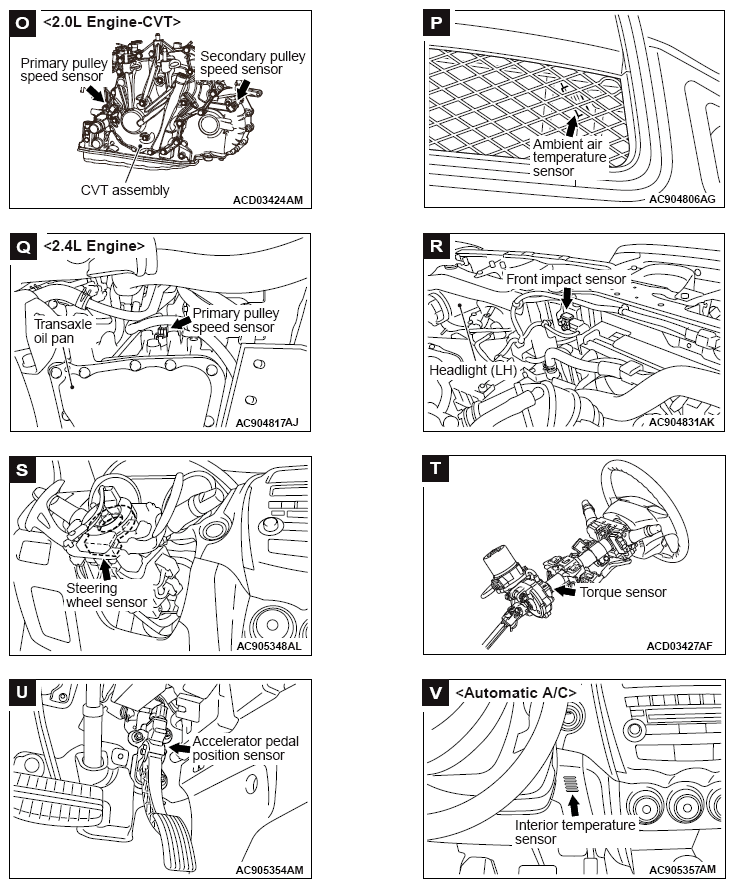 O <2.0L Engine-CVT>

Primary pulley speed sensor

Secondary pulley speed sensor

CVT assembly

ACD03424AM

P

Ambient air temperature sensor

AC904806AG

Q <2.4L Engine>

Transaxle oil pan

Primary pulley speed sensor

AC904817AJ

R

Front impact sensor

Headlight (LH)

AC904831AK

S

Steering wheel sensor

AC905348AL

T

Torque sensor

ACD03427AF

U

Accelerator pedal position sensor

AC905354AM

V <Automatic A/C>

Interior temperature sensor

AC905357AM