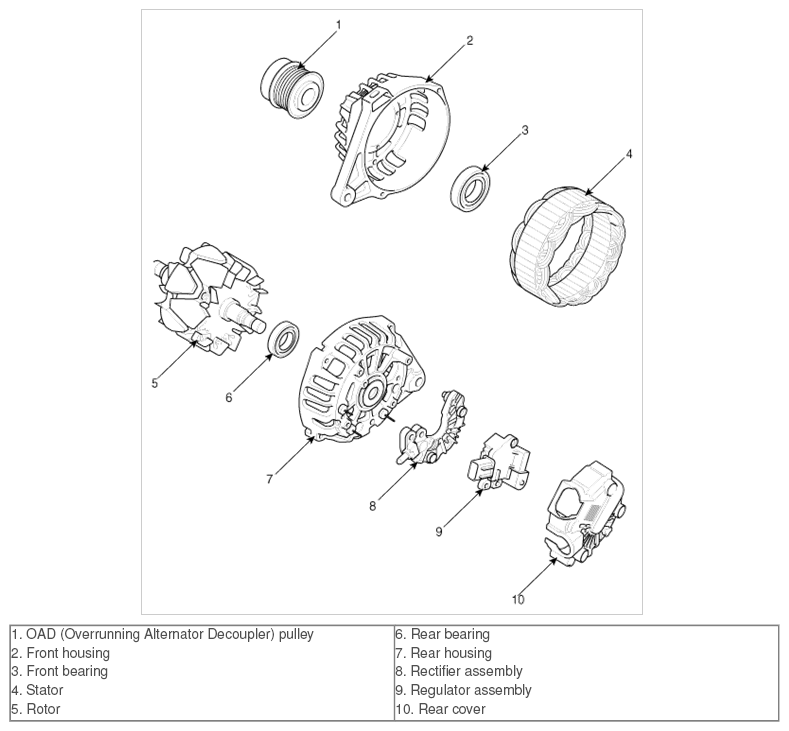 1
2
3
4
5
6
7
8
9
10

| 1. OAD (Overrunning Alternator Decoupler) pulley<br>2. Front housing<br>3. Front bearing<br>4. Stator<br>5. Rotor | 6. Rear bearing<br>7. Rear housing<br>8. Rectifier assembly<br>9. Regulator assembly<br>10. Rear cover |
|---|---|