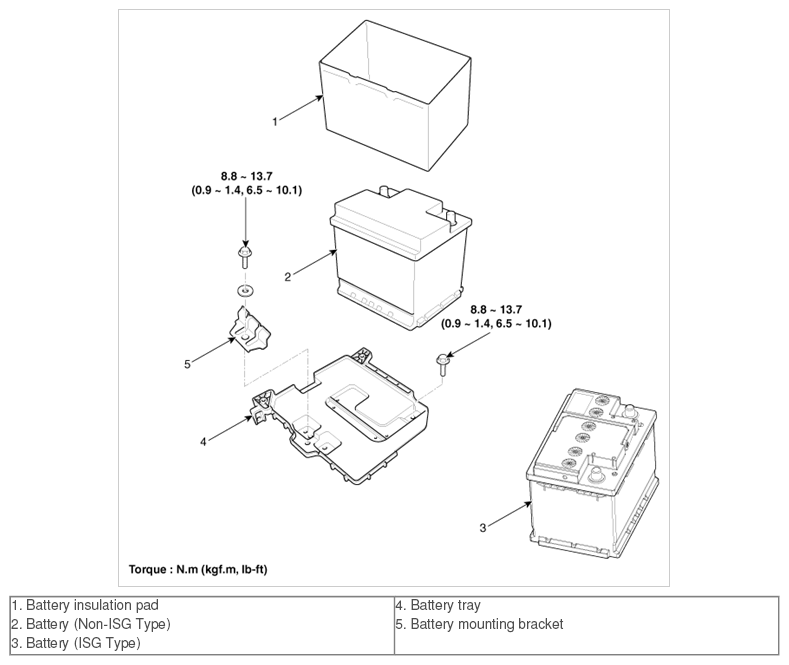 1

8.8 ~ 13.7
(0.9 ~ 1.4, 6.5 ~ 10.1)

2

8.8 ~ 13.7
(0.9 ~ 1.4, 6.5 ~ 10.1)

5

4

3

Torque : N.m (kgf.m, lb-ft)

| 1. Battery insulation pad<br>2. Battery (Non-ISG Type)<br>3. Battery (ISG Type) | 4. Battery tray<br>5. Battery mounting bracket |
|---|---|