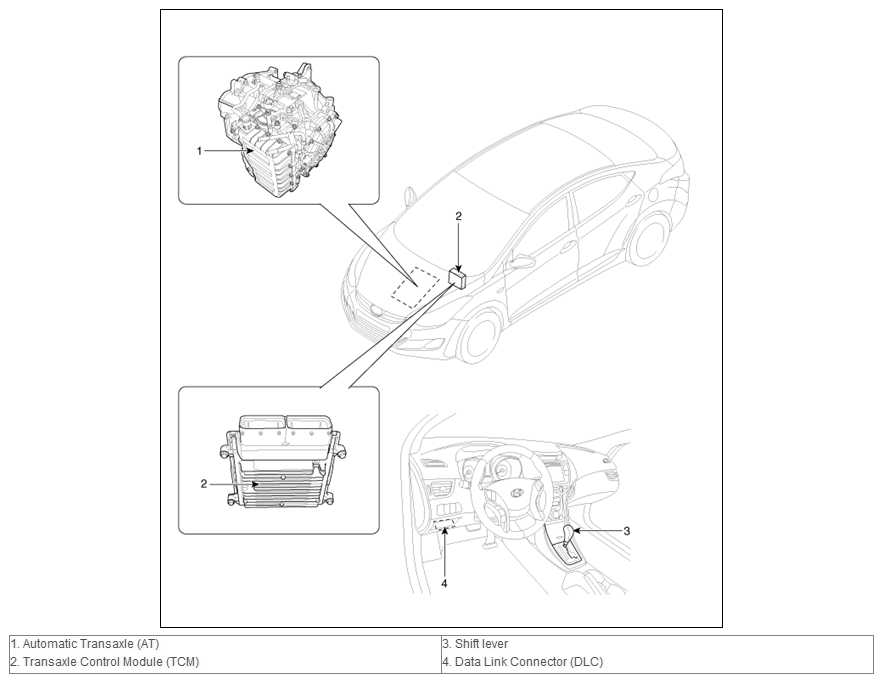 1

2

2

3

4

| 1. Automatic Transaxle (AT) | 3. Shift lever |
|---|---|
| 2. Transaxle Control Module (TCM) | 4. Data Link Connector (DLC) |