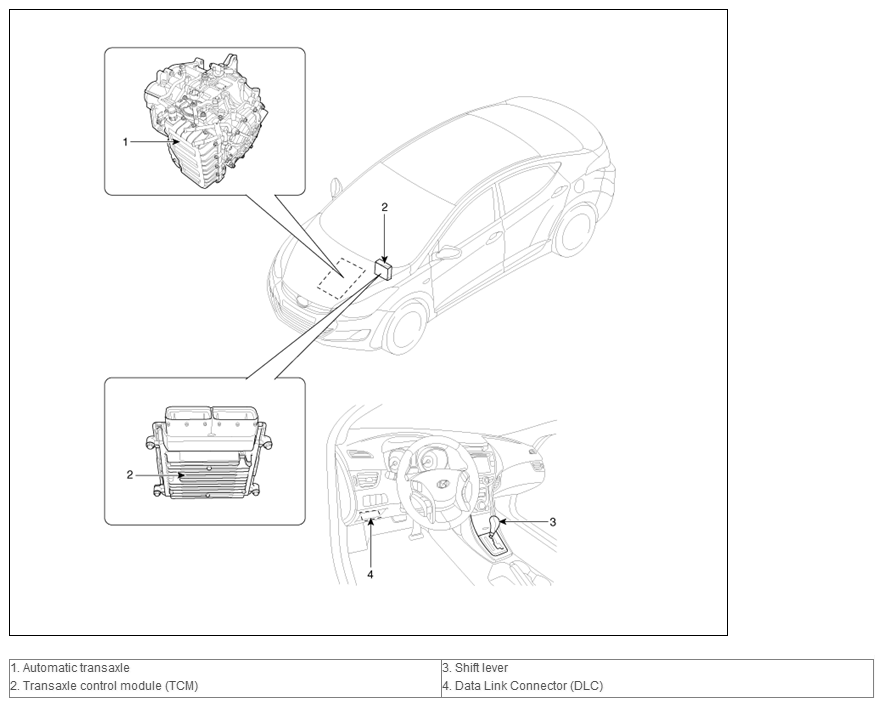 1
2
2
3
4

| 1. Automatic transaxle | 3. Shift lever |
|---|---|
| 2. Transaxle control module (TCM) | 4. Data Link Connector (DLC) |