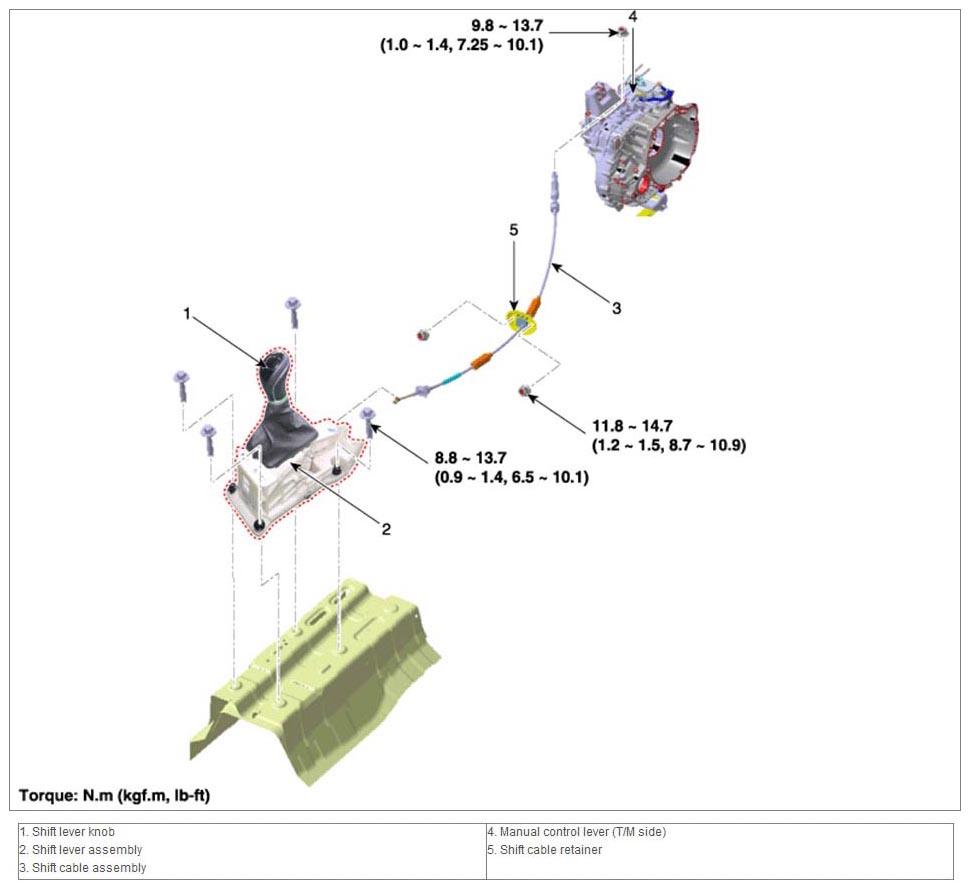 9.8 ~ 13.7
(1.0 ~ 1.4, 7.25 ~ 10.1)

4

5

3

1

11.8 ~ 14.7
(1.2 ~ 1.5, 8.7 ~ 10.9)

8.8 ~ 13.7
(0.9 ~ 1.4, 6.5 ~ 10.1)

2

Torque: N.m (kgf.m, lb-ft)

| 1. Shift lever knob<br>2. Shift lever assembly<br>3. Shift cable assembly | 4. Manual control lever (T/M side)<br>5. Shift cable retainer |
|---|---|