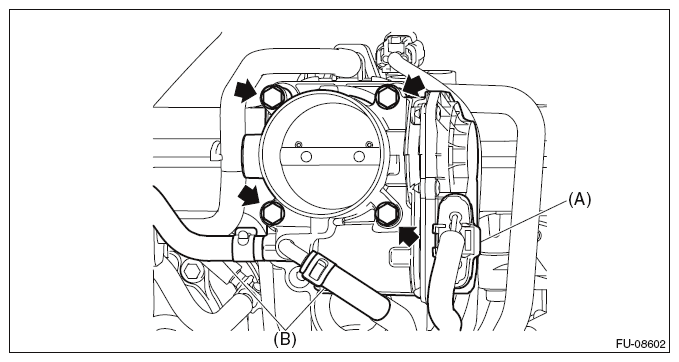 (A)

(B)

FU-08602