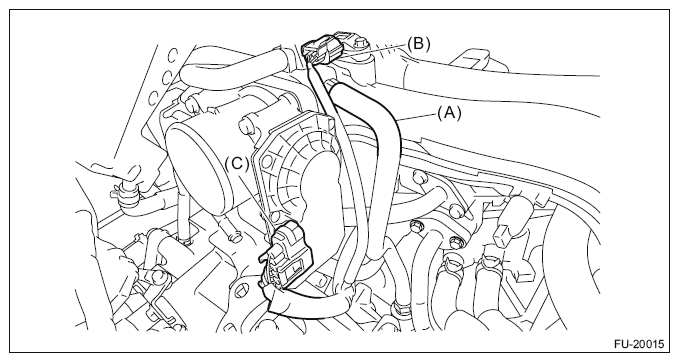 (B)
(A)
(C)
FU-20015