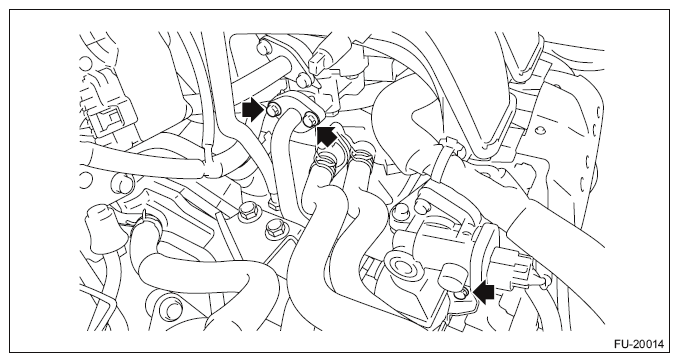 FU-20014