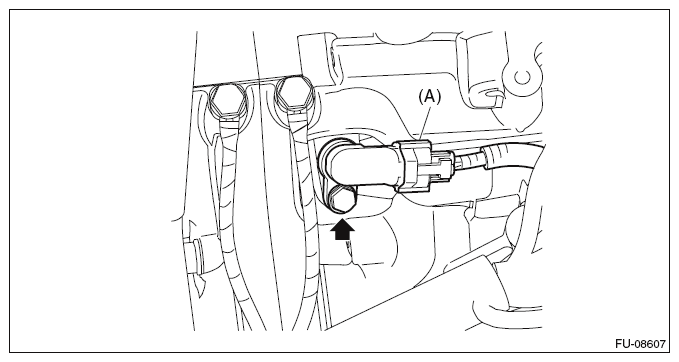 (A)

FU-08607