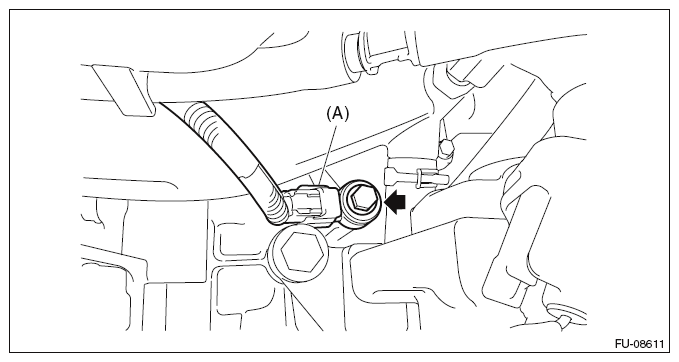 (A)

FU-08611