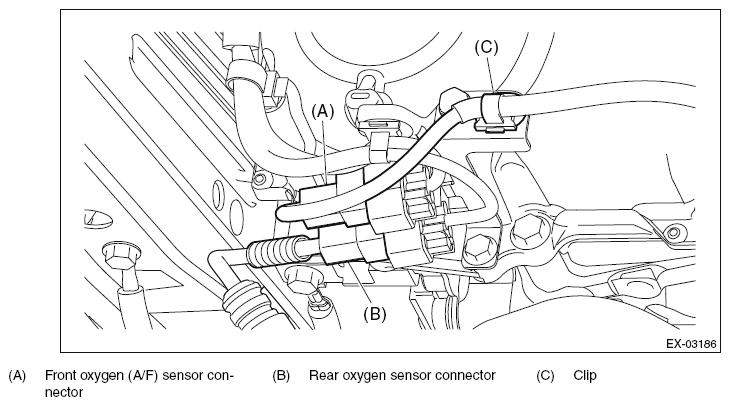 (C)
(A)
(B)
EX-03186

(A) Front oxygen (A/F) sensor connector

(B) Rear oxygen sensor connector

(C) Clip