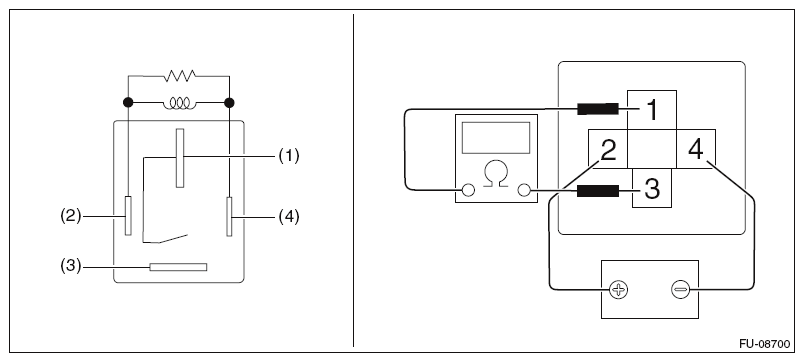 (1)
(2)
(4)
(3)
1
2
4
3
Ω
⊕
⊖
FU-08700