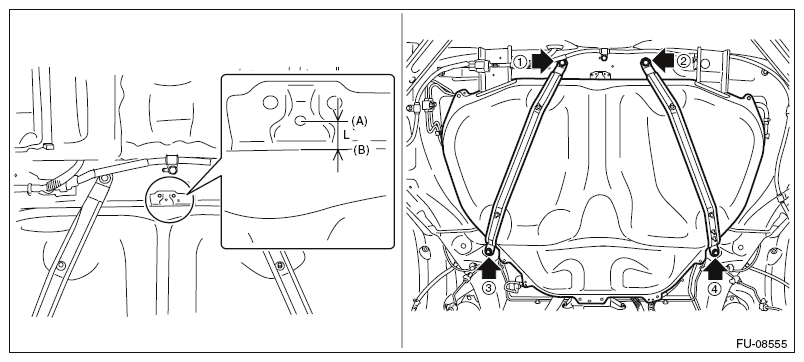 (A)
L
(B)
①
②
③
④
FU-08555