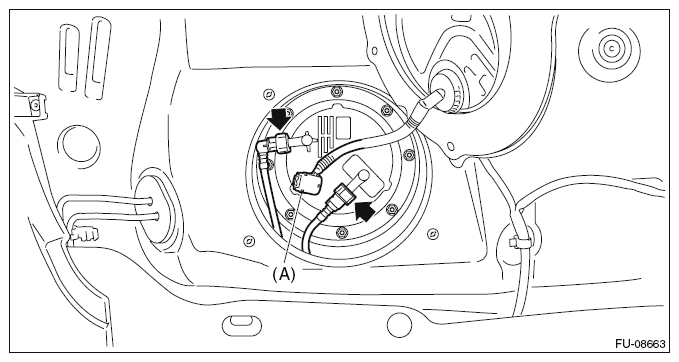 (A)

FU-08663