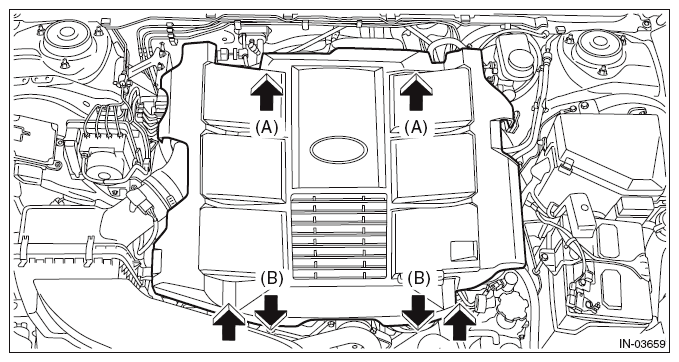 (A)
(A)
(B)
(B)
IN-03659