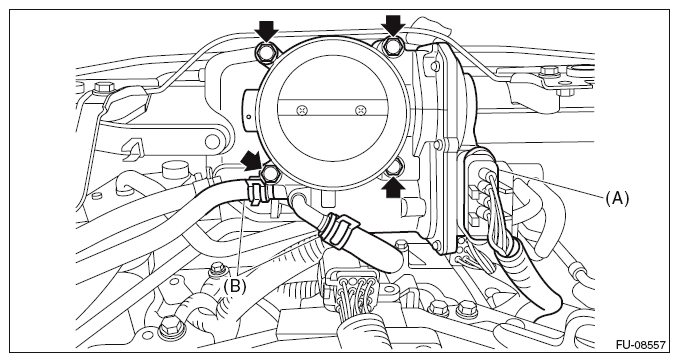 (A)
(B)
FU-08557