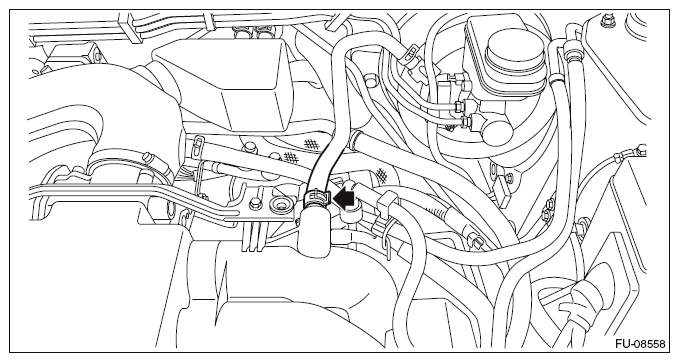 FU-08558