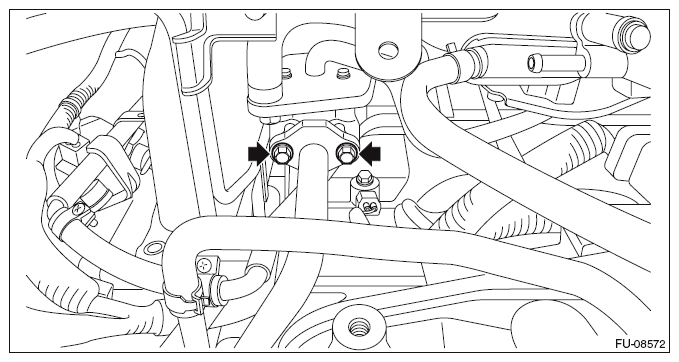 FU-08572