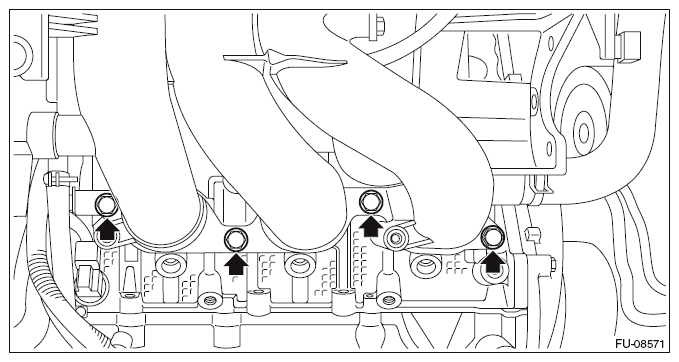 FU-08571