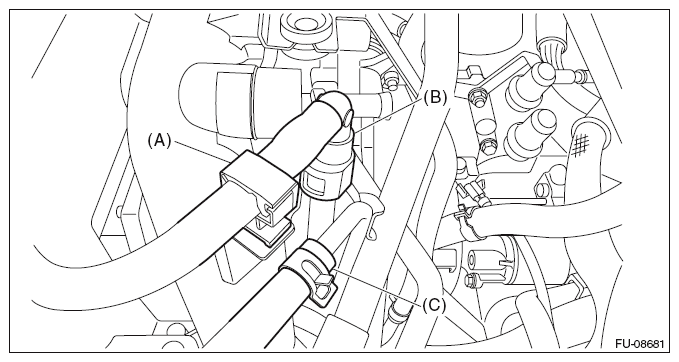 (A)
(B)
(C)
FU-08681