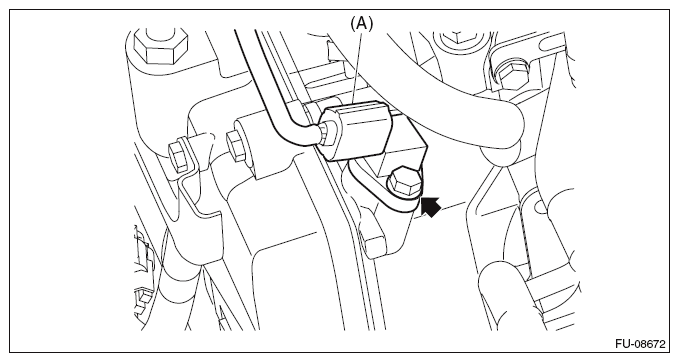 (A)

FU-08672