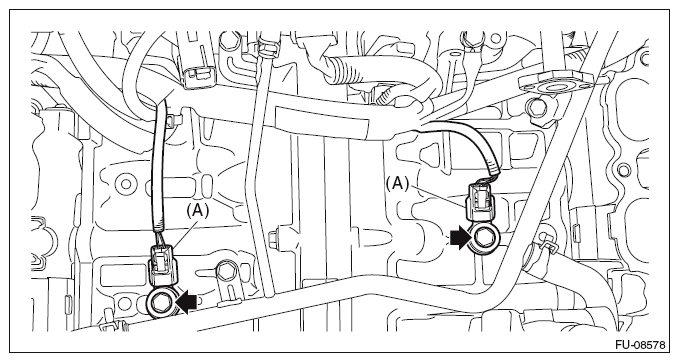 (A)

(A)

FU-08578