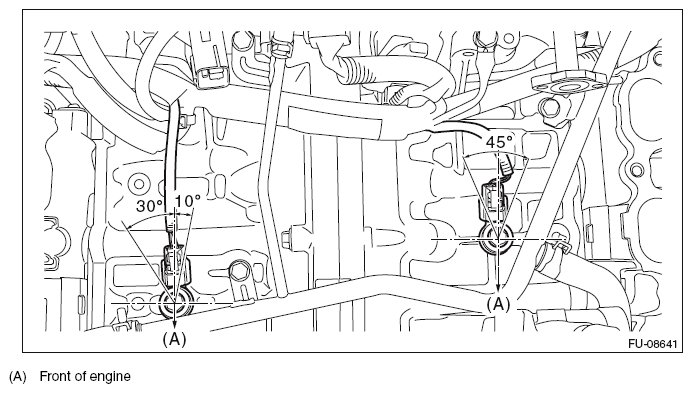 45°

30° 10°

(A)

(A)

FU-08641

(A) Front of engine