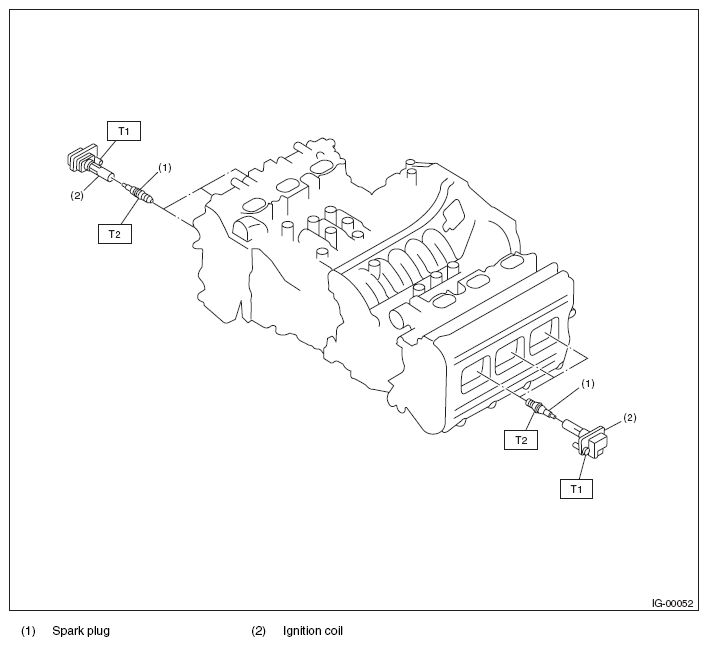 T1

(1)

(2)

T2

(1)

(2)

T2

T1

IG-00052

(1) Spark plug (2) Ignition coil