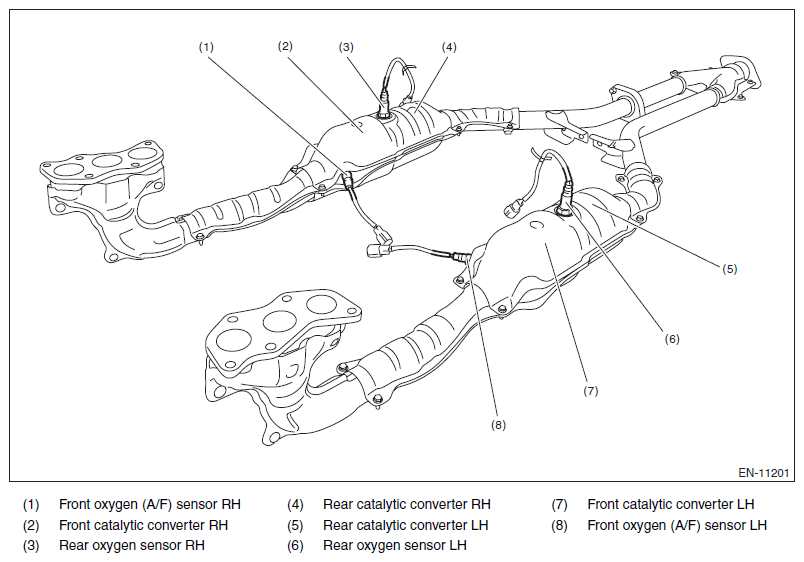 (1)
(2)
(3)
(4)
(5)
(6)
(7)
(8)

EN-11201

(1) Front oxygen (A/F) sensor RH
(2) Front catalytic converter RH
(3) Rear oxygen sensor RH
(4) Rear catalytic converter RH
(5) Rear catalytic converter LH
(6) Rear oxygen sensor LH
(7) Front catalytic converter LH
(8) Front oxygen (A/F) sensor LH