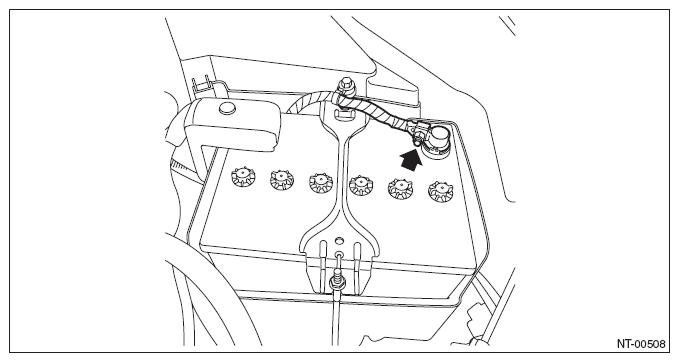 NT-00508