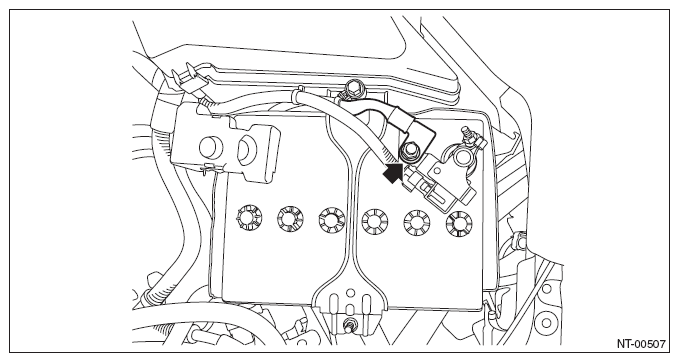 NT-00507