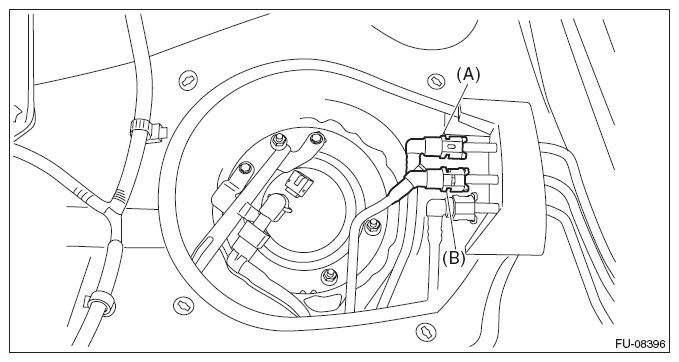 (A)

(B)

FU-08396