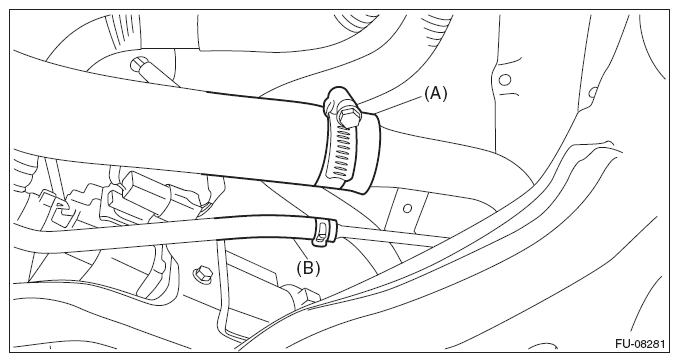 (A)

(B)

FU-08281