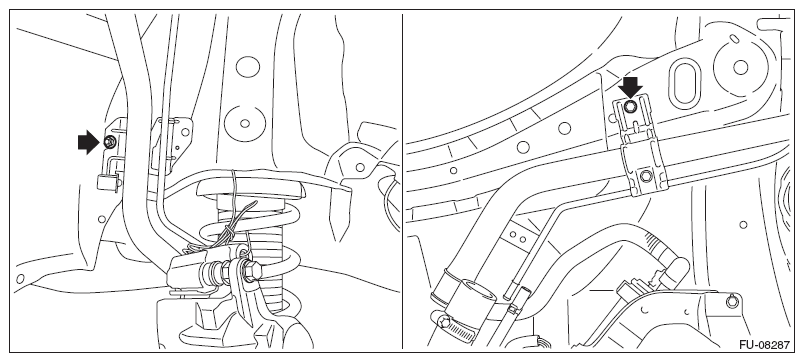 FU-08287