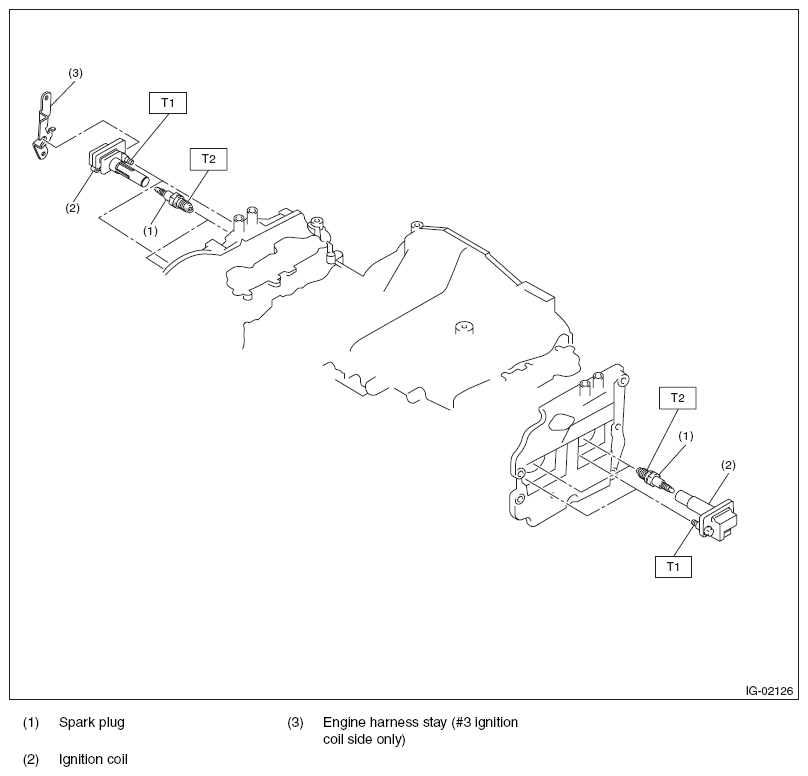 (3)

T1

T2

(2)

(1)

T2

(1)

(2)

T1

IG-02126

(1) Spark plug

(2) Ignition coil

(3) Engine harness stay (#3 ignition coil side only)