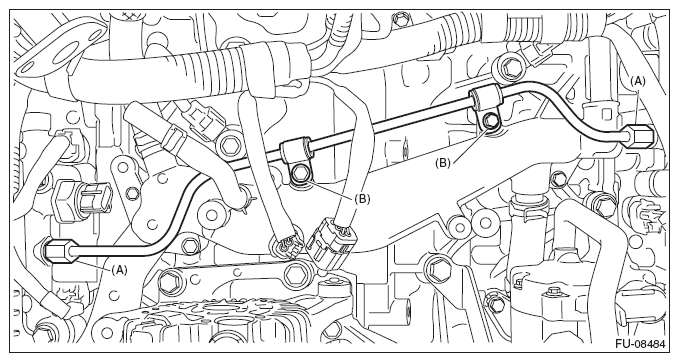 (A)
(B)
(B)
(A)
FU-08484