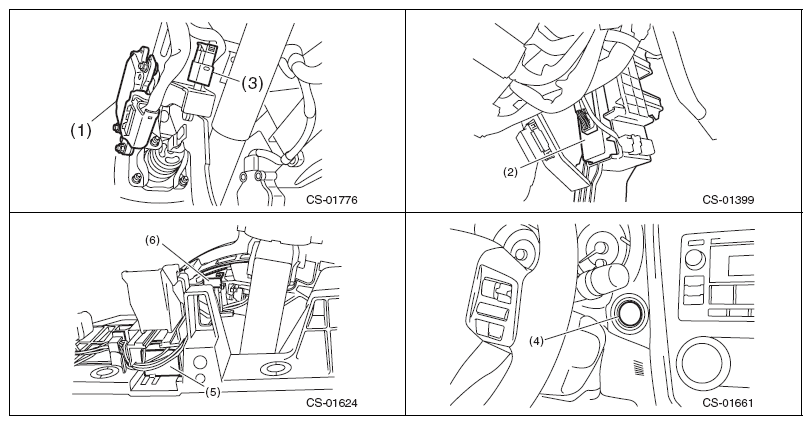 (1)
(3)
CS-01776

(2)
CS-01399

(6)
(5)
CS-01624

(4)
CS-01661